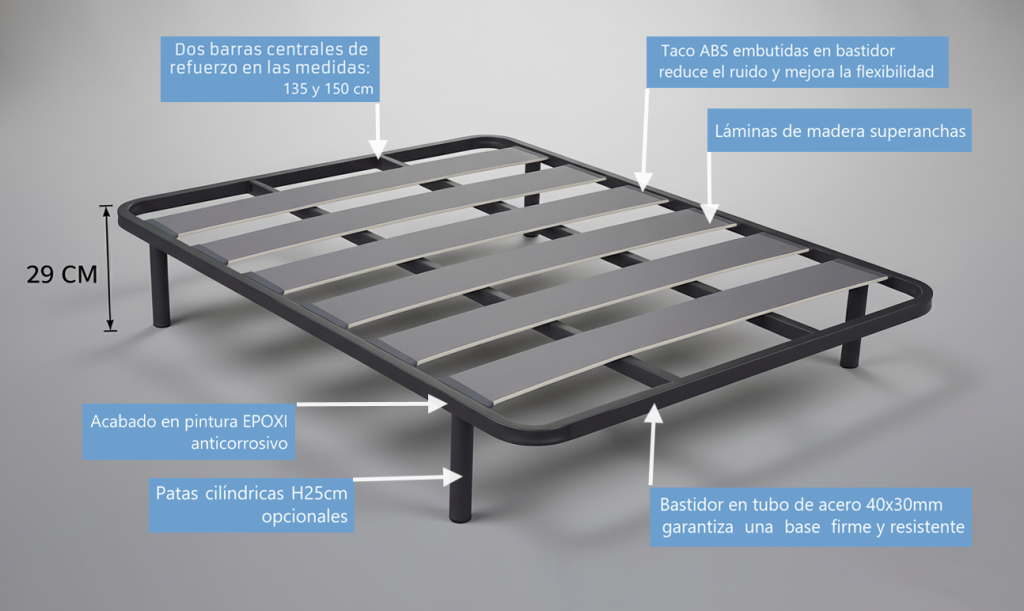 Dos barras centrales de refuerzo en las medidas: 135 y 150 cm

Taco ABS embutidas en bastidor reduce el ruido y mejora la flexibilidad

Láminas de madera superanchas

29 CM

Acabado en pintura EPOXI anticorrosivo

Patas cilíndricas H25cm opcionales

Bastidor en tubo de acero 40x30mm garantiza una base firme y resistente